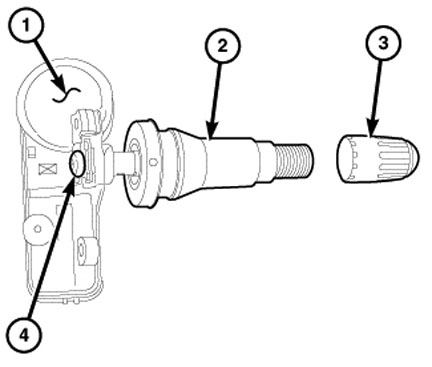 1
2
3
4