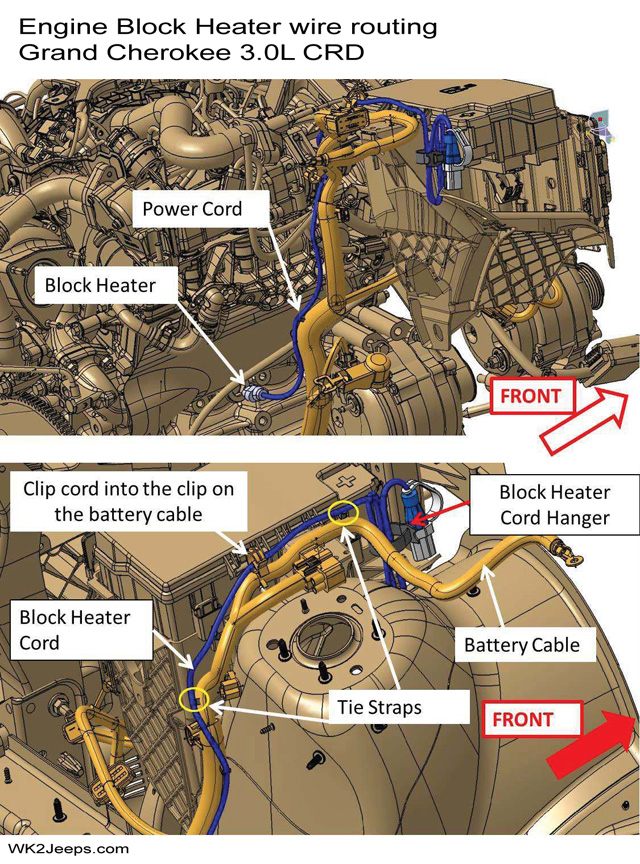 Engine Block Heater wire routing
Grand Cherokee 3.0L CRD

Power Cord

Block Heater

FRONT

Clip cord into the clip on the battery cable

Block Heater Cord Hanger

Block Heater Cord

Battery Cable

Tie Straps

FRONT

WK2Jeeps.com