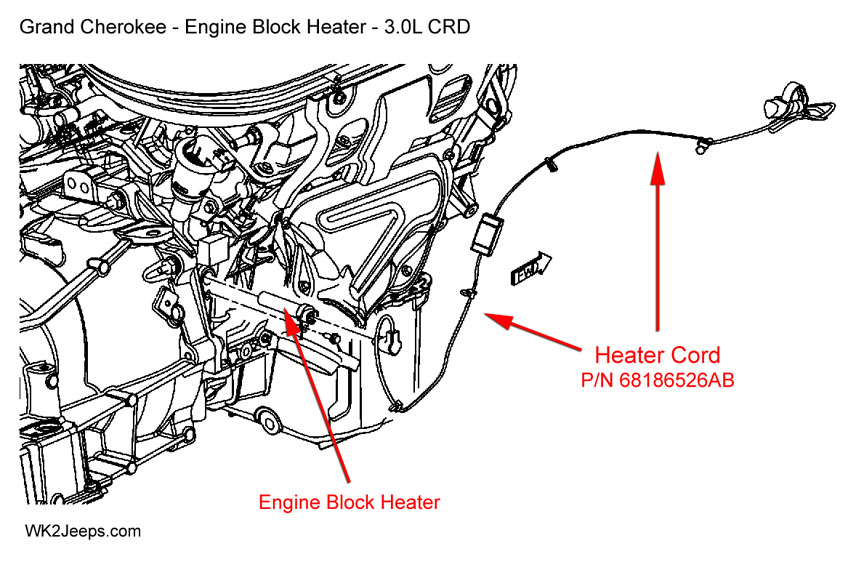 Grand Cherokee - Engine Block Heater - 3.0L CRD

FWD

Heater Cord
P/N 68186526AB

Engine Block Heater

WK2Jeeps.com