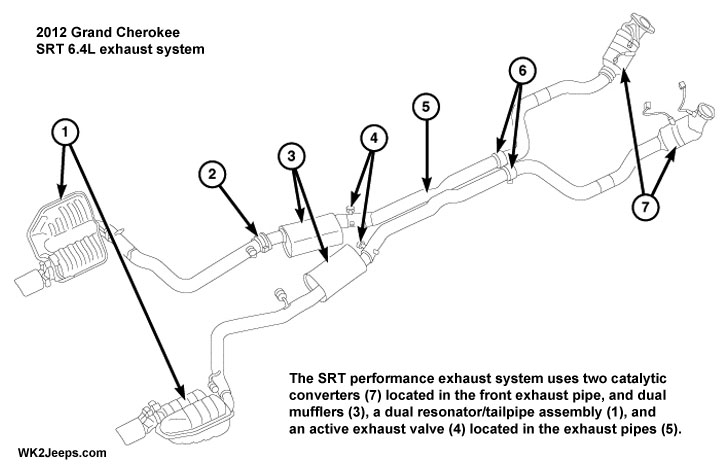 2012 Grand Cherokee
SRT 6.4L exhaust system

1

2

3

4

5

6

7

The SRT performance exhaust system uses two catalytic converters (7) located in the front exhaust pipe, and dual mufflers (3), a dual resonator/tailpipe assembly (1), and an active exhaust valve (4) located in the exhaust pipes (5).

WK2Jeeps.com